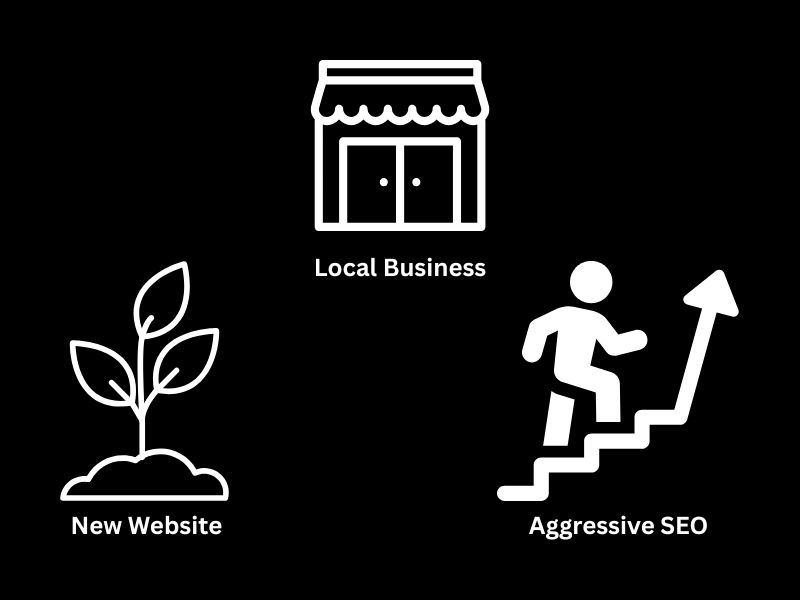 Local Business

New Website

Aggressive SEO